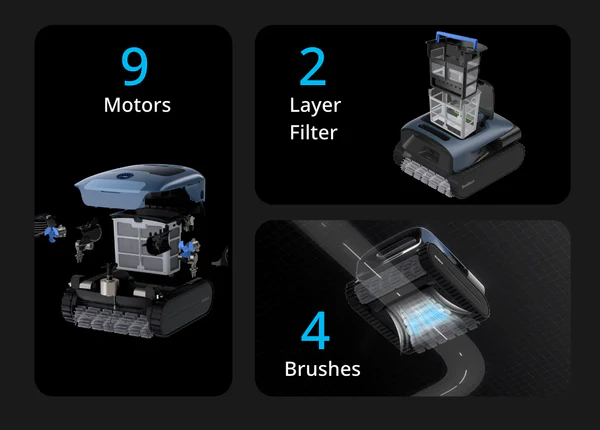 9
Motors

2
Layer
Filter

4
Brushes